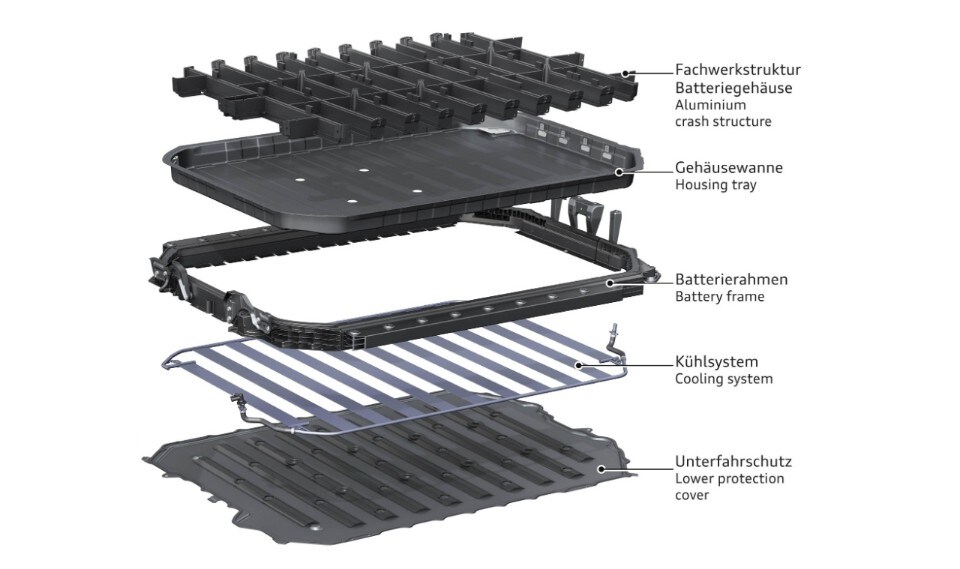 Fachwerkstruktur Batteriegehäuse
Aluminium crash structure

Gehäusewanne
Housing tray

Batterierahmen
Battery frame

Kühlsystem
Cooling system

Unterfahrschutz
Lower protection cover